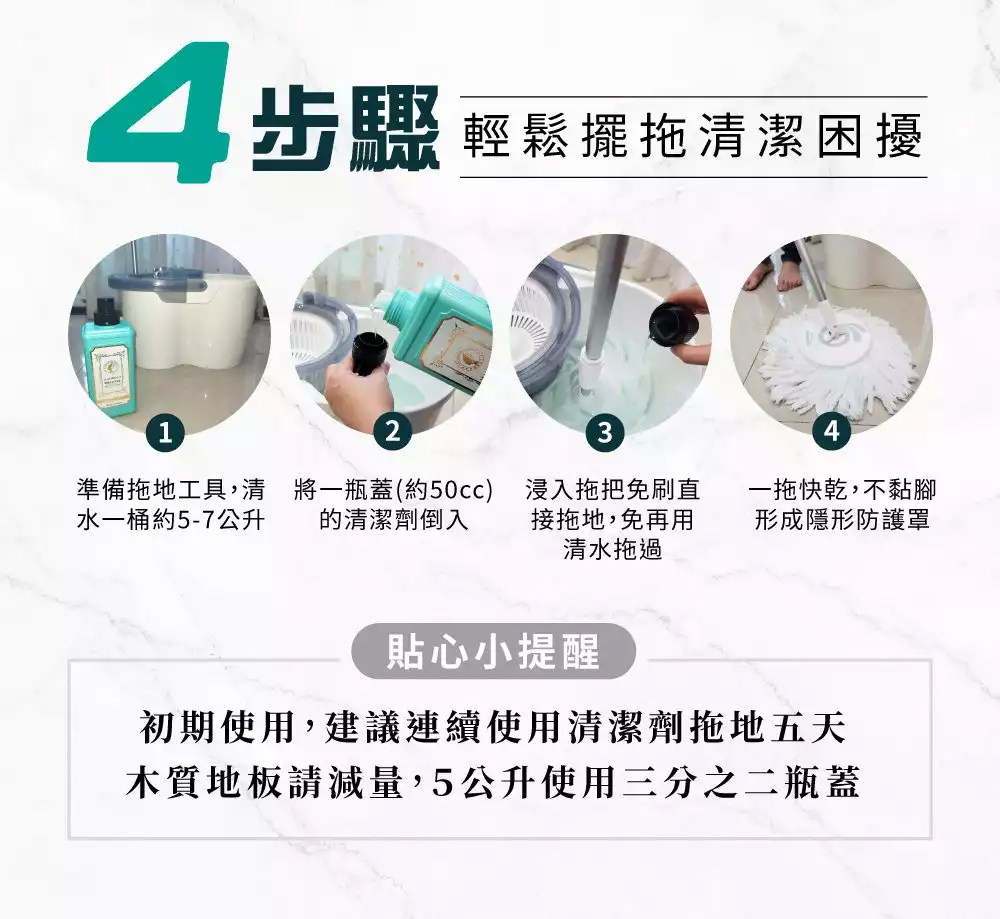 4步驟 輕鬆擺拖清潔困擾

1
準備拖地工具，清水一桶約5-7公升

2
將一瓶蓋(約50cc)的清潔劑倒入

3
浸入拖把免刷直接拖地，免再用清水拖過

4
一拖快乾，不黏腳形成隱形防護罩

貼心小提醒

初期使用，建議連續使用清潔劑拖地五天
木質地板請減量，5公升使用三分之二瓶蓋